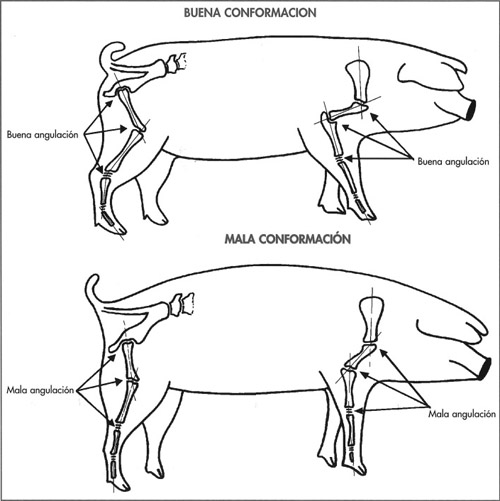 BUENA CONFORMACION

Buena angulación

Buena angulación

MALA CONFORMACIÓN

Mala angulación

Mala angulación