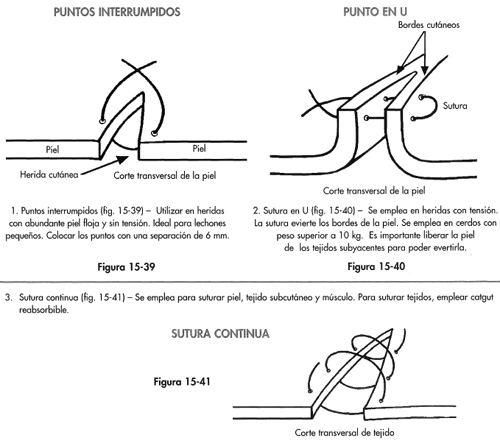 PUNTOS INTERRUMPIDOS

Piel

Piel

Herida cutánea

Corte transversal de la piel

1. Puntos interrumpidos (fig. 15-39) – Utilizar en heridas con abundante piel floja y sin tensión. Ideal para lechones pequeños. Colocar los puntos con una separación de 6 mm.

Figura 15-39

PUNTO EN U

Bordes cutáneos

Sutura

Corte transversal de la piel

2. Sutura en U (fig. 15-40) – Se emplea en heridas con tensión. La sutura evierte los bordes de la piel. Se emplea en cerdos con peso superior a 10 kg. Es importante liberar la piel de los tejidos subyacentes para poder evertirla.

Figura 15-40

3. Sutura continua (fig. 15-41) – Se emplea para suturar piel, tejido subcutáneo y músculo. Para suturar tejidos, emplear catgut reabsorbible.

SUTURA CONTINUA

Figura 15-41

Corte transversal de tejido